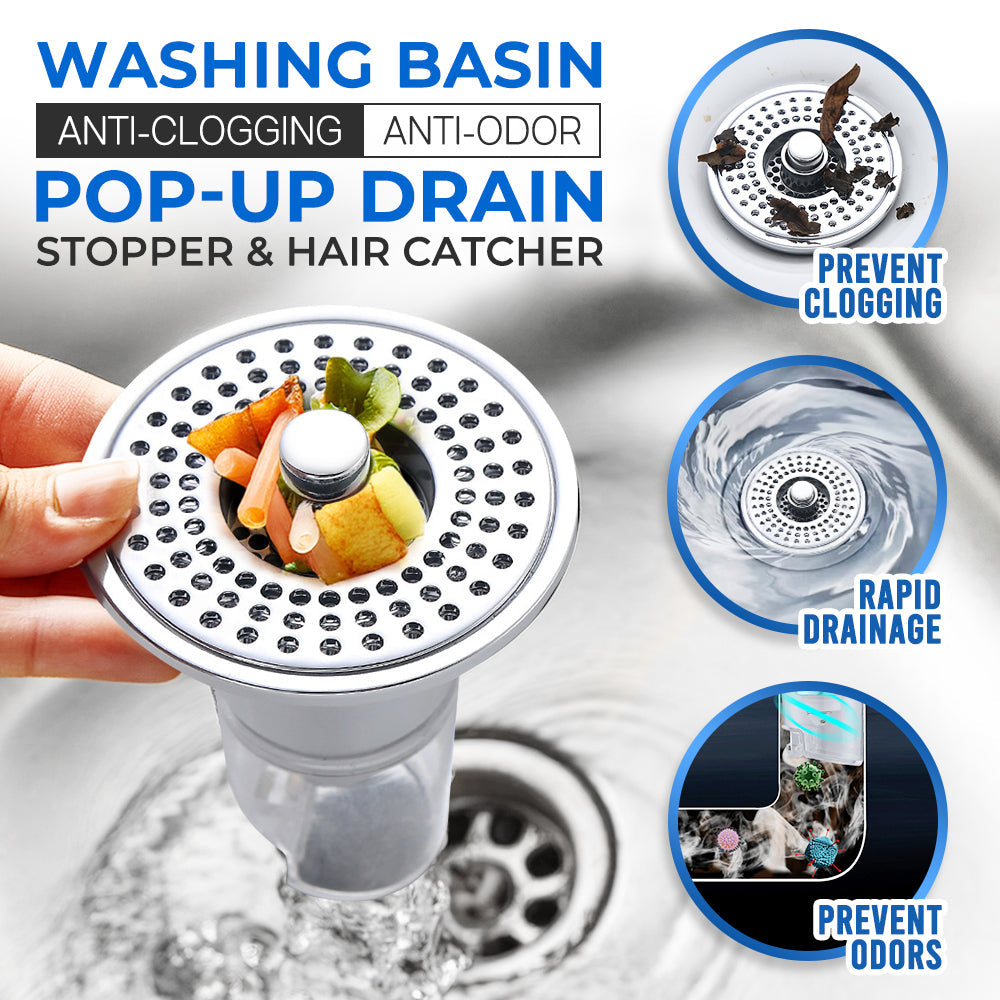 WASHING BASIN
ANTI-CLOGGING ANTI-ODOR
POP-UP DRAIN
STOPPER & HAIR CATCHER

PREVENT CLOGGING

RAPID DRAINAGE

PREVENT ODORS