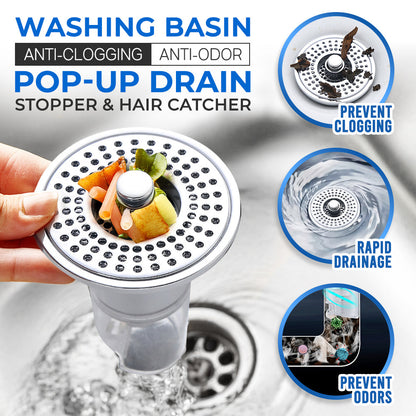 WASHING BASIN
ANTI-CLOGGING ANTI-ODOR
POP-UP DRAIN
STOPPER & HAIR CATCHER

PREVENT CLOGGING

RAPID DRAINAGE

PREVENT ODORS