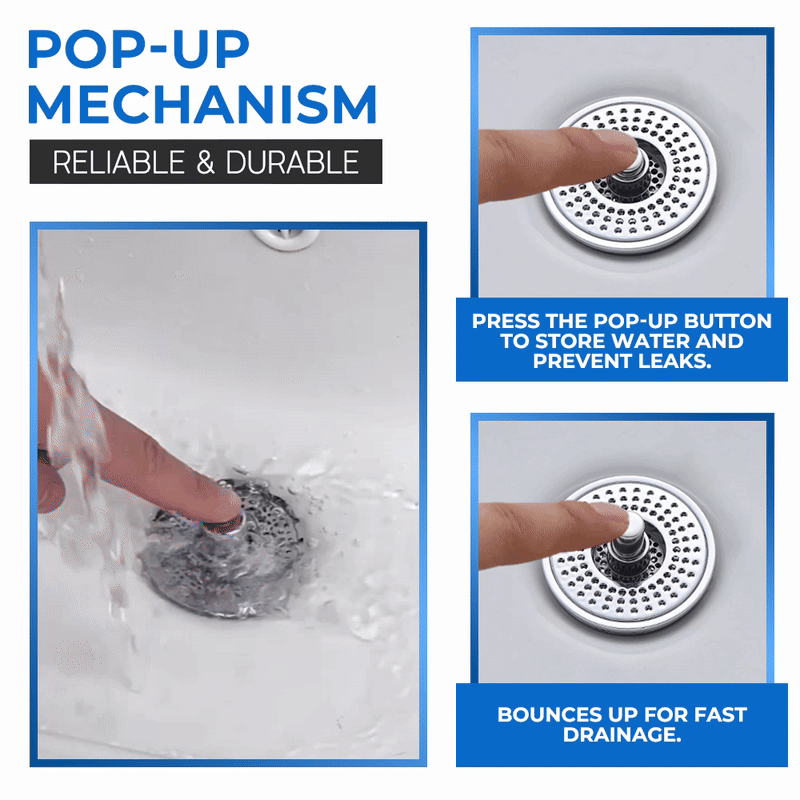 POP-UP MECHANISM

RELIABLE & DURABLE

PRESS THE POP-UP BUTTON TO STORE WATER AND PREVENT LEAKS.

BOUNCES UP FOR FAST DRAINAGE.